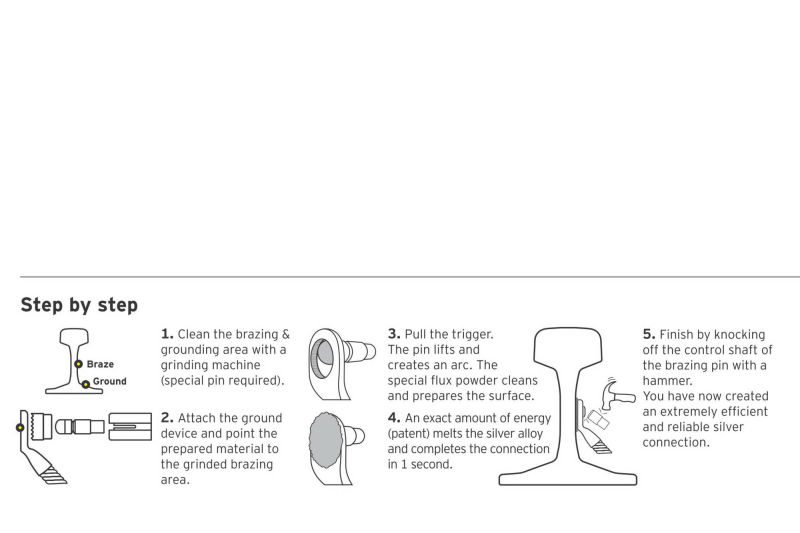 Step by step

Braze
Ground

1. Clean the brazing & grounding area with a grinding machine (special pin required).

2. Attach the ground device and point the prepared material to the grinded brazing area.

3. Pull the trigger. The pin lifts and creates an arc. The special flux powder cleans and prepares the surface.

4. An exact amount of energy (patent) melts the silver alloy and completes the connection in 1 second.

5. Finish by knocking off the control shaft of the brazing pin with a hammer.
You have now created an extremely efficient and reliable silver connection.